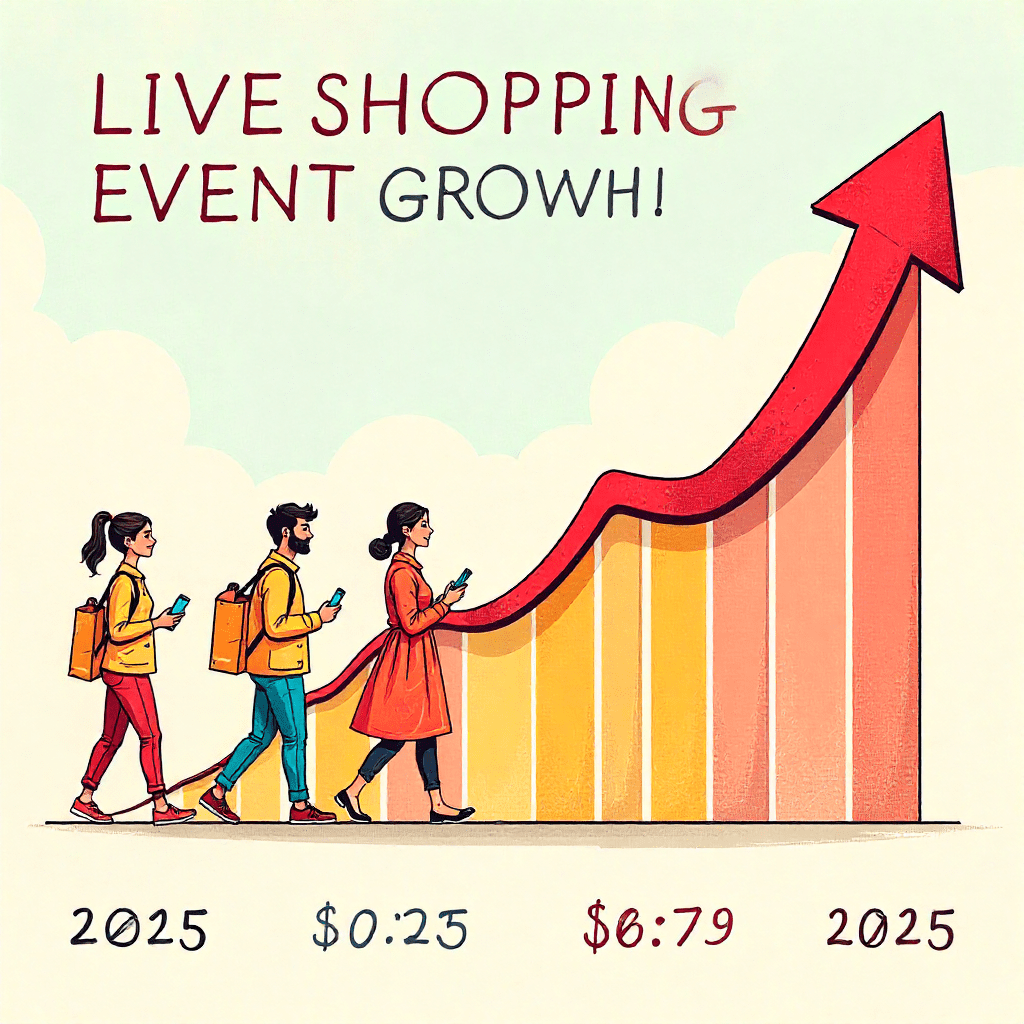 LIVE SHOPPING EVENT GROWH!

2025 $0:25 $6:79 2025