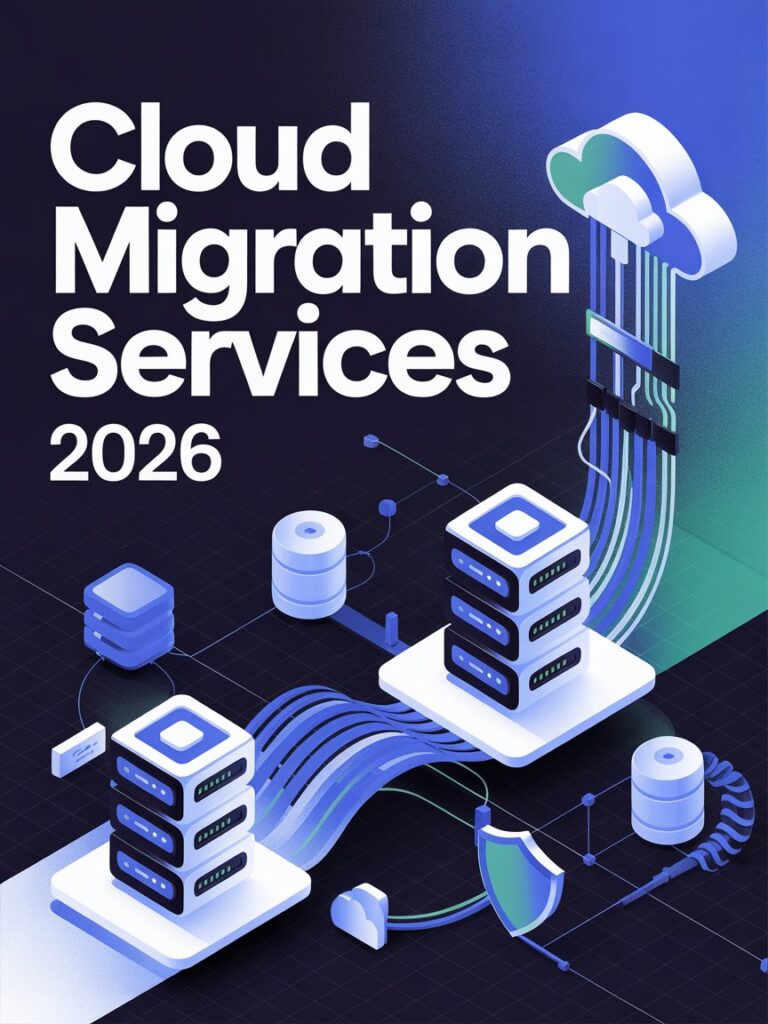 Cloud Migration Services
2026