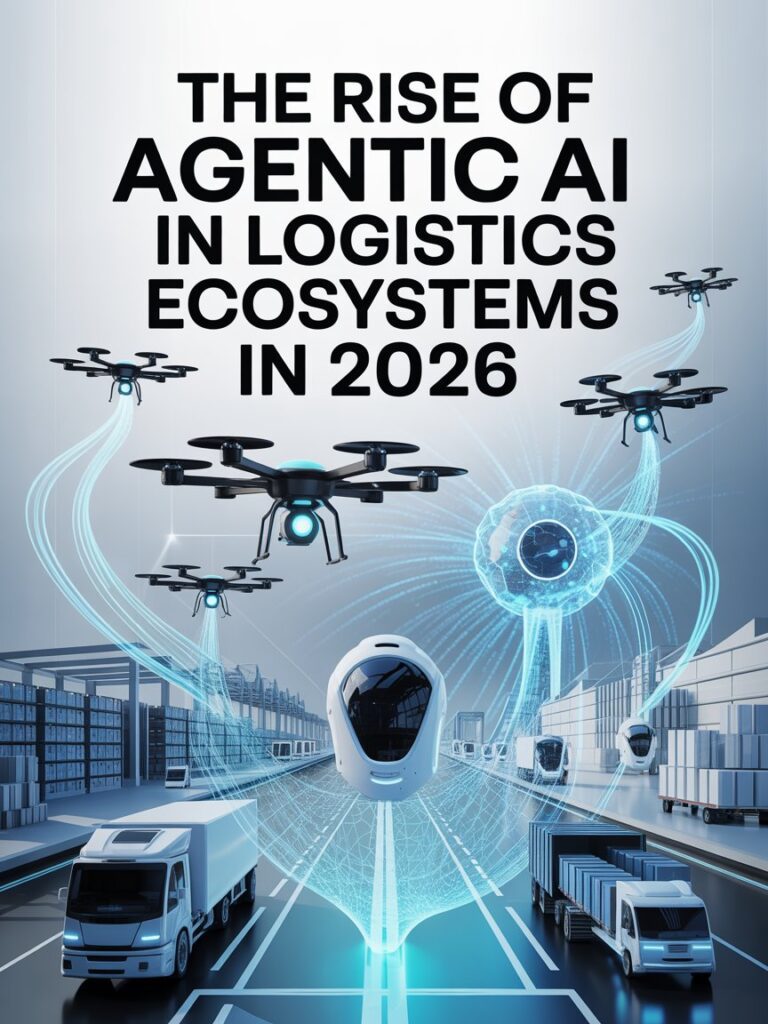 THE RISE OF AGENTIC AI IN LOGISTICS ECOSYSTEMS IN 2026