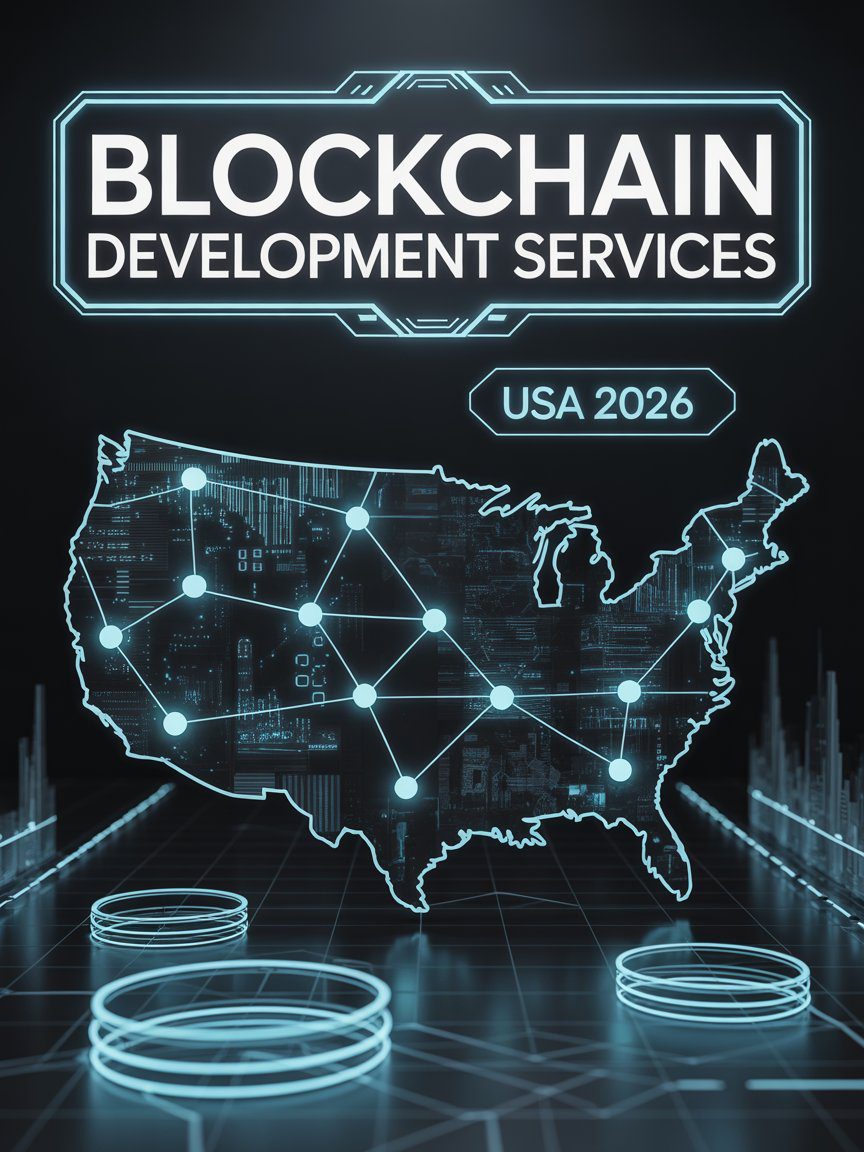 BLOCKCHAIN
DEVELOPMENT SERVICES

USA 2026